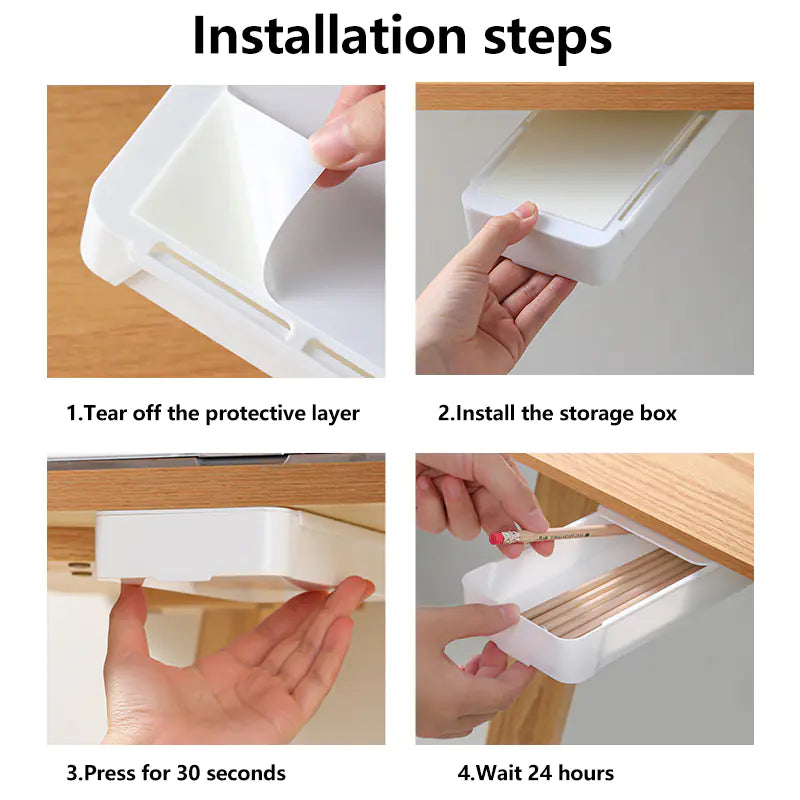 Installation steps

1.Tear off the protective layer

2.Install the storage box

3.Press for 30 seconds

4.Wait 24 hours